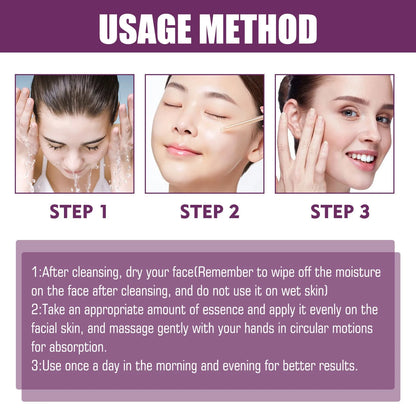 USAGE METHOD

STEP 1

STEP 2

STEP 3

1:After cleansing, dry your face(Remember to wipe off the moisture on the face after cleansing, and do not use it on wet skin)
2:Take an appropriate amount of essence and apply it evenly on the facial skin, and massage gently with your hands in circular motions for absorption.
3:Use once a day in the morning and evening for better results.